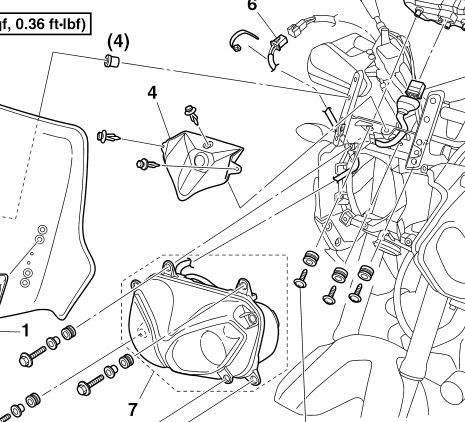 gf, 0.36 ft·lbf)

(4)

6

4

1

7