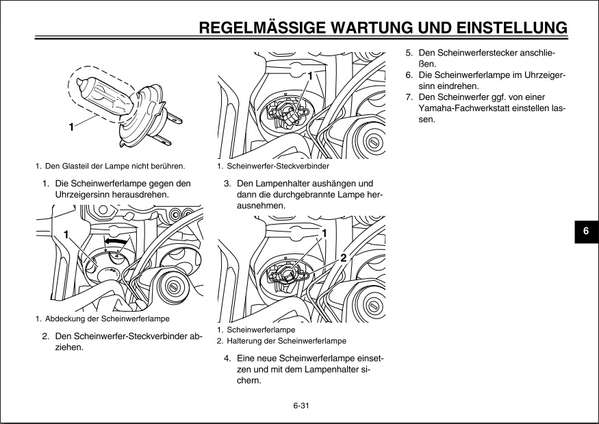 REGELMÄSSIGE WARTUNG UND EINSTELLUNG

1

1. Den Glasteil der Lampe nicht berühren.

1. Die Scheinwerferlampe gegen den Uhrzeigersinn herausdrehen.

1

1. Abdeckung der Scheinwerferlampe

2. Den Scheinwerfer-Steckverbinder abziehen.

1

1. Scheinwerfer-Steckverbinder

3. Den Lampenhalter aushängen und dann die durchgebrannte Lampe herausnehmen.

1

2

1. Scheinwerferlampe
2. Halterung der Scheinwerferlampe

4. Eine neue Scheinwerferlampe einsetzen und mit dem Lampenhalter sichern.

5. Den Scheinwerferstecker anschließen.
6. Die Scheinwerferlampe im Uhrzeigersinn eindrehen.
7. Den Scheinwerfer ggf. von einer Yamaha-Fachwerkstatt einstellen lassen.

6

6-31