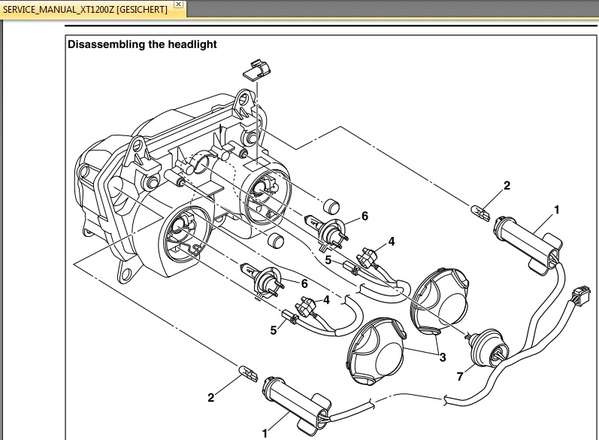 SERVICE_MANUAL_XT1200Z [GESICHERT]

Disassembling the headlight

2
1
6
4
5
6
4
5
3
7
2
1