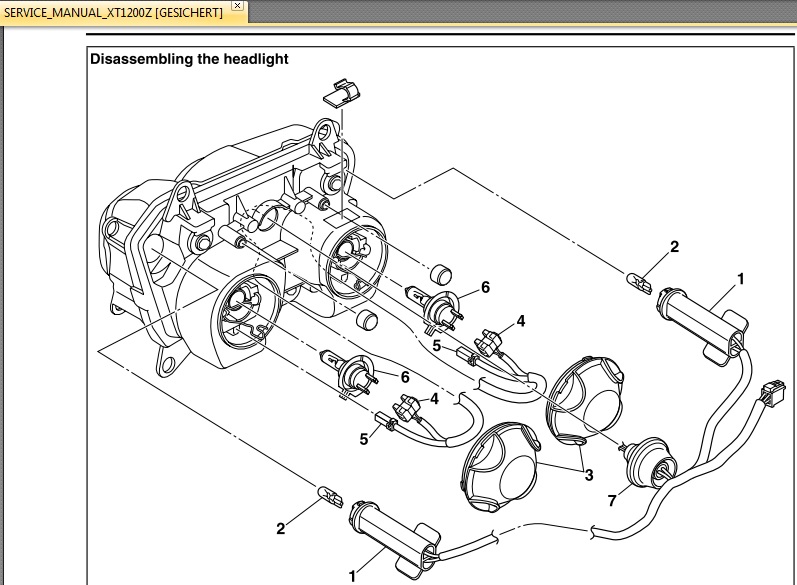 SERVICE_MANUAL_XT1200Z [GESICHERT]

Disassembling the headlight

2
1
6
4
5
6
4
5
3
7
2
1