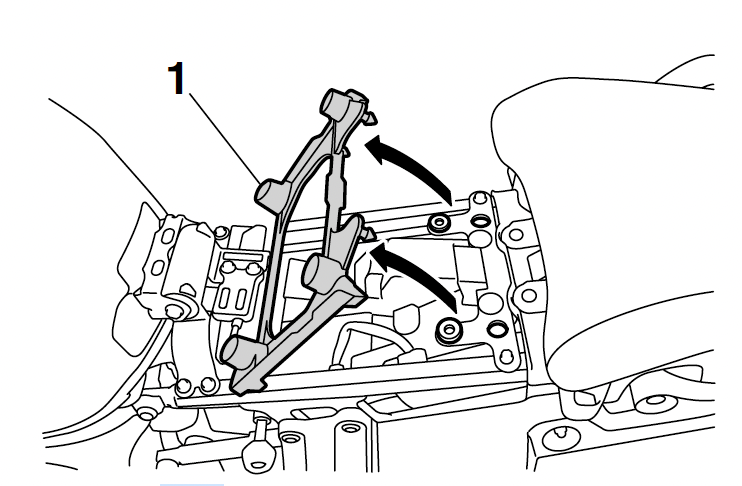 1