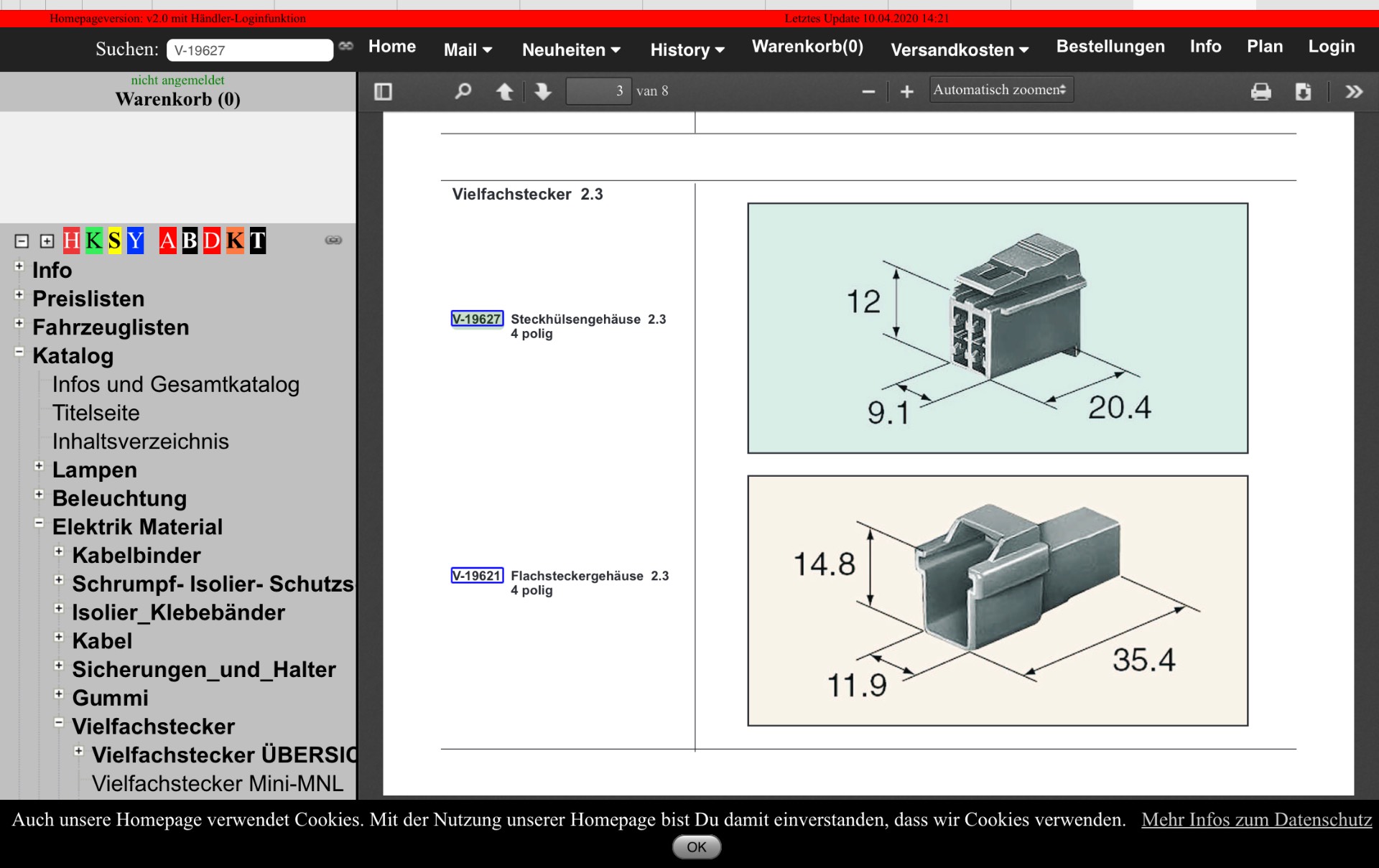 Homepageversion: v2.0 mit Händler-Loginfunktion
Letztes Update 10.04.2020 14:21

Suchen: V-19627
Home Mail Neuheiten History Warenkorb(0) Versandkosten Bestellungen Info Plan Login

nicht angemeldet
Warenkorb (0)

H K S Y A B D K T

Info
Preislisten
Fahrzeuglisten
Katalog
Infos und Gesamtkatalog
Titelseite
Inhaltsverzeichnis
Lampen
Beleuchtung
Elektrik Material
Kabelbinder
Schrumpf- Isolier- Schutzs
Isolier_Klebebänder
Kabel
Sicherungen_und_Halter
Gummi
Vielfachstecker
Vielfachstecker ÜBERSIC
Vielfachstecker Mini-MNL

3 van 8
Automatisch zoomen

Vielfachstecker 2.3

V-19627 Steckhülsengehäuse 2.3
4 polig

12
9.1
20.4

V-19621 Flachsteckergehäuse 2.3
4 polig

14.8
11.9
35.4

Auch unsere Homepage verwendet Cookies. Mit der Nutzung unserer Homepage bist Du damit einverstanden, dass wir Cookies verwenden. Mehr Infos zum Datenschutz
OK