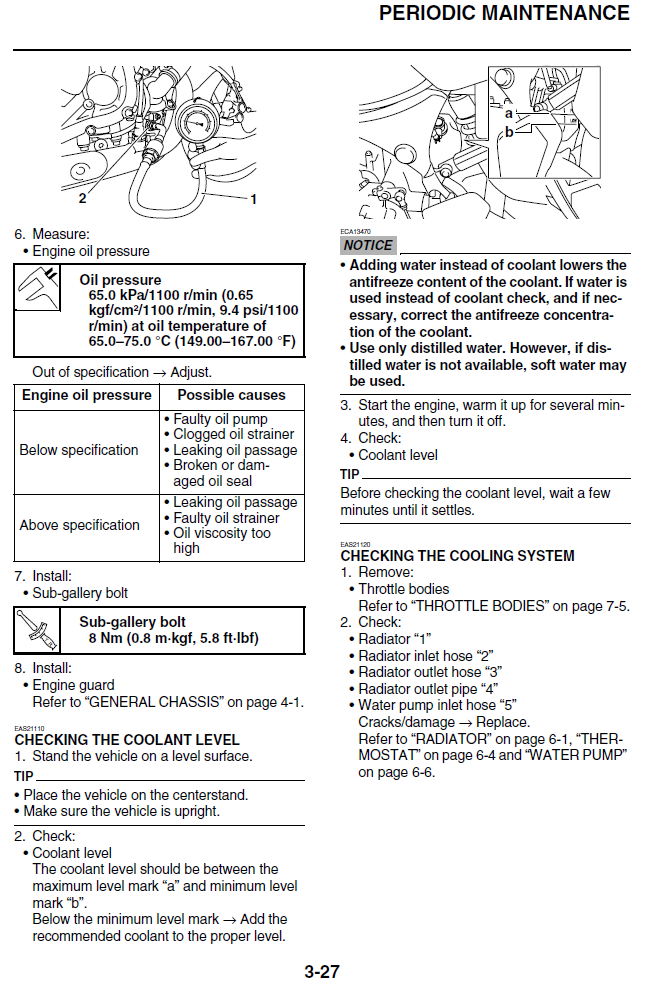 PERIODIC MAINTENANCE

2
1

6. Measure:
• Engine oil pressure

Oil pressure
65.0 kPa/1100 r/min (0.65 kgf/cm²/1100 r/min, 9.4 psi/1100 r/min) at oil temperature of 65.0–75.0 °C (149.00–167.00 °F)

Out of specification → Adjust.

| Engine oil pressure | Possible causes |
|---|---|
| Below specification | • Faulty oil pump • Clogged oil strainer • Leaking oil passage • Broken or damaged oil seal |
| Above specification | • Leaking oil passage • Faulty oil strainer • Oil viscosity too high |

7. Install:
• Sub-gallery bolt

Sub-gallery bolt
8 Nm (0.8 m·kgf, 5.8 ft·lbf)

8. Install:
• Engine guard
Refer to "GENERAL CHASSIS" on page 4-1.

EAS21110
CHECKING THE COOLANT LEVEL
1. Stand the vehicle on a level surface.

TIP
• Place the vehicle on the centerstand.
• Make sure the vehicle is upright.

2. Check:
• Coolant level
The coolant level should be between the maximum level mark "a" and minimum level mark "b".
Below the minimum level mark → Add the recommended coolant to the proper level.

a
b

ECA13470
NOTICE
• Adding water instead of coolant lowers the antifreeze content of the coolant. If water is used instead of coolant check, and if necessary, correct the antifreeze concentration of the coolant.
• Use only distilled water. However, if distilled water is not available, soft water may be used.

3. Start the engine, warm it up for several minutes, and then turn it off.
4. Check:
• Coolant level

TIP
Before checking the coolant level, wait a few minutes until it settles.

EAS21120
CHECKING THE COOLING SYSTEM
1. Remove:
• Throttle bodies
Refer to "THROTTLE BODIES" on page 7-5.
2. Check:
• Radiator "1"
• Radiator inlet hose "2"
• Radiator outlet hose "3"
• Radiator outlet pipe "4"
• Water pump inlet hose "5"
Cracks/damage → Replace.
Refer to "RADIATOR" on page 6-1, "THERMOSTAT" on page 6-4 and "WATER PUMP" on page 6-6.

3-27