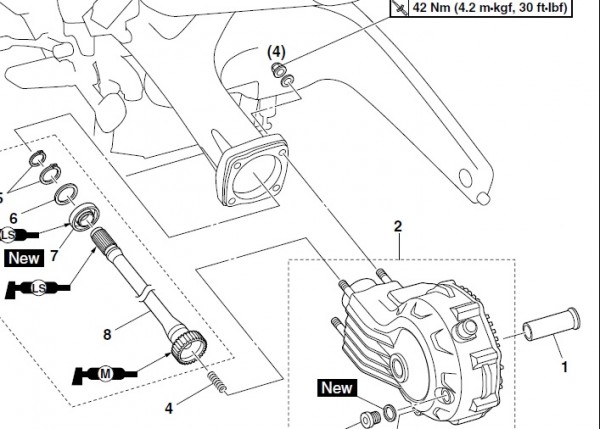 42 Nm (4.2 m·kgf, 30 ft·lbf)

(4)

5

6

LS

New 7

LS

8

M

4

2

1

New