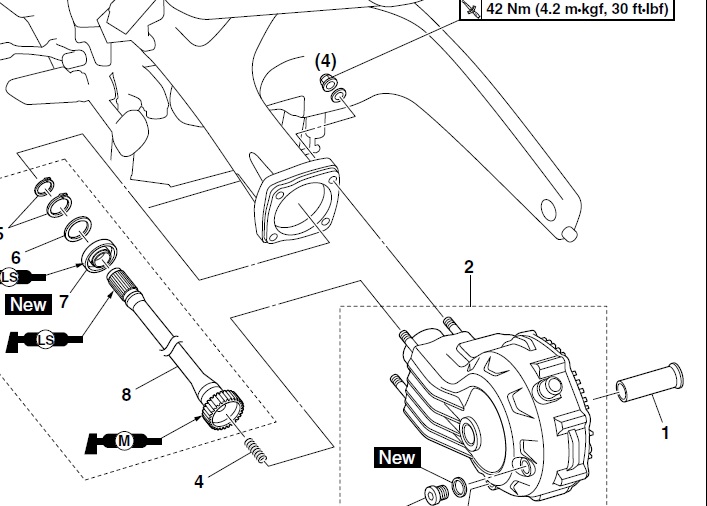 42 Nm (4.2 m·kgf, 30 ft·lbf)

(4)

5

6

LS

New 7

LS

8

M

4

2

1

New